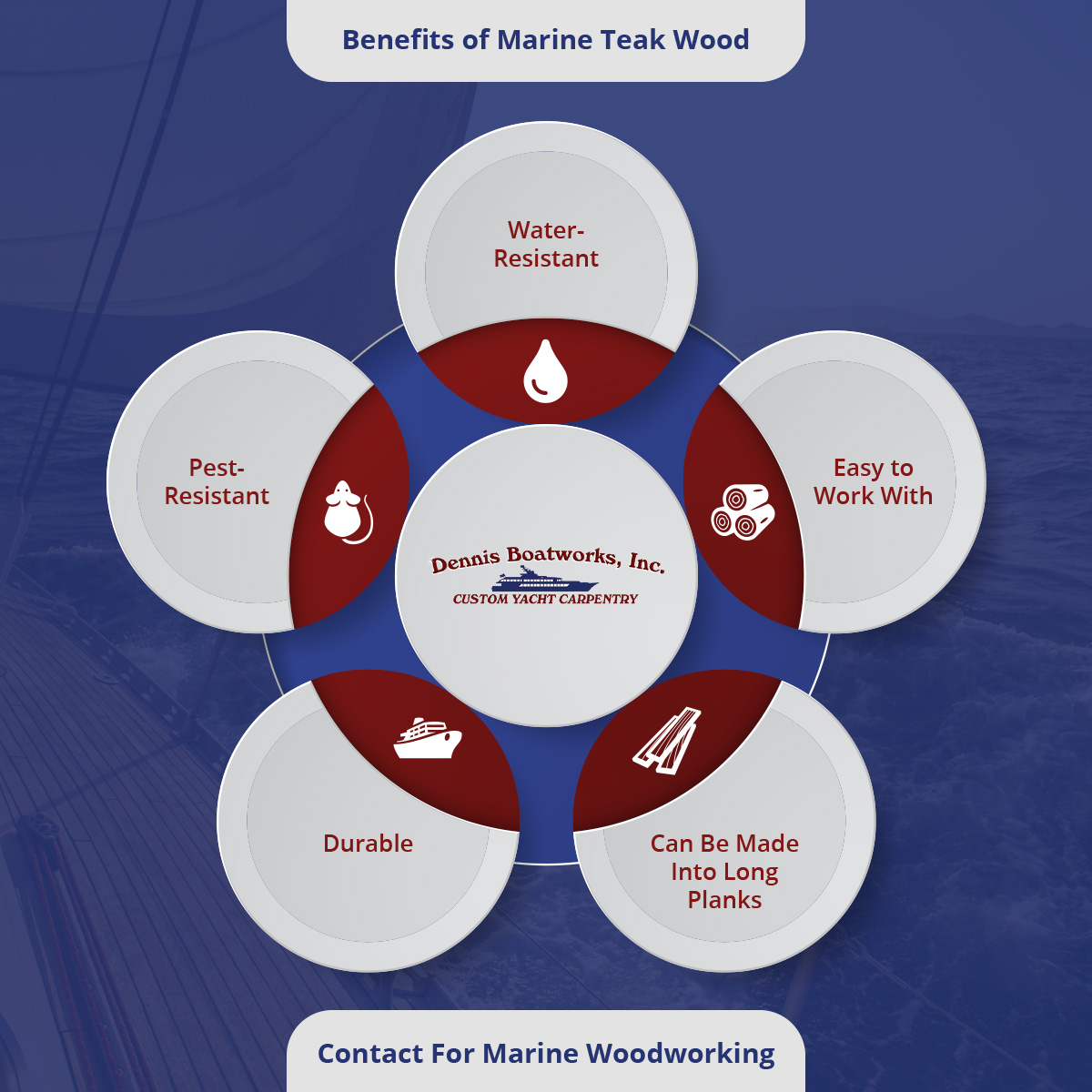 Benefits of Marine Teak Wood

Water-Resistant

Easy to Work With

Can Be Made Into Long Planks

Durable

Pest-Resistant

Dennis Boatworks, Inc.
CUSTOM YACHT CARPENTRY

Contact For Marine Woodworking